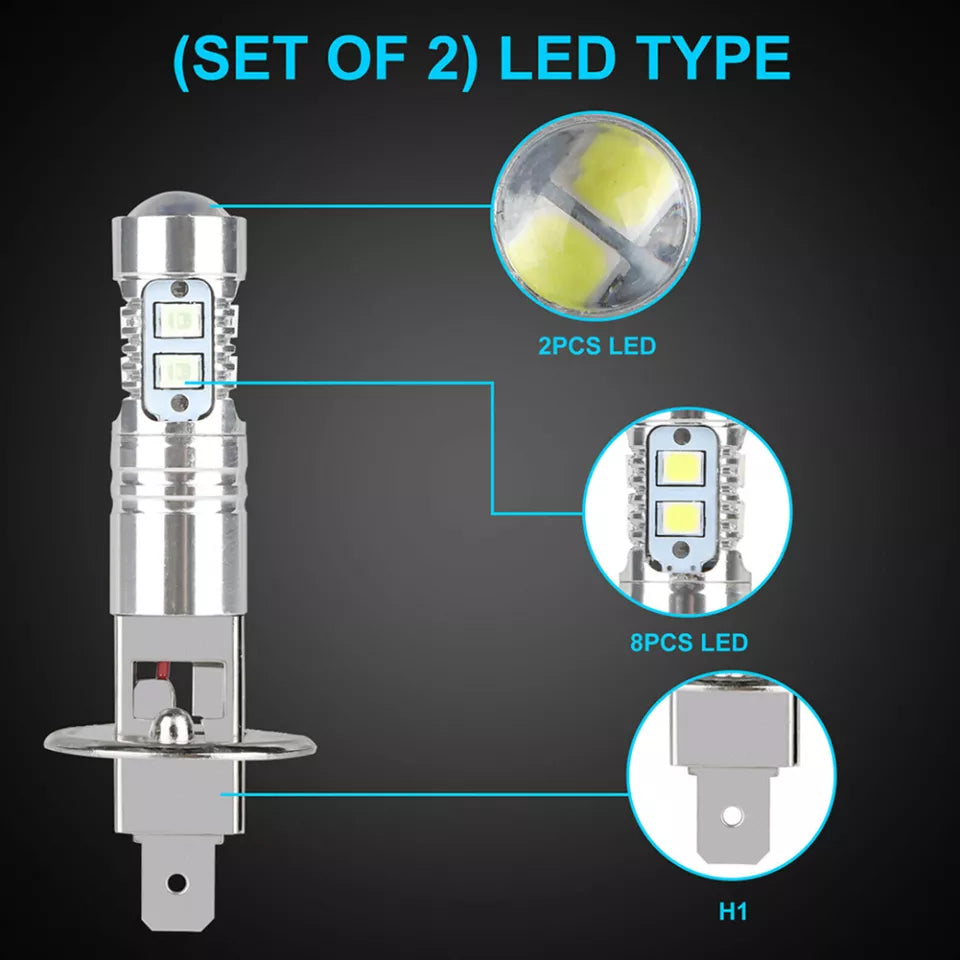 (SET OF 2) LED TYPE

2PCS LED

8PCS LED

H1