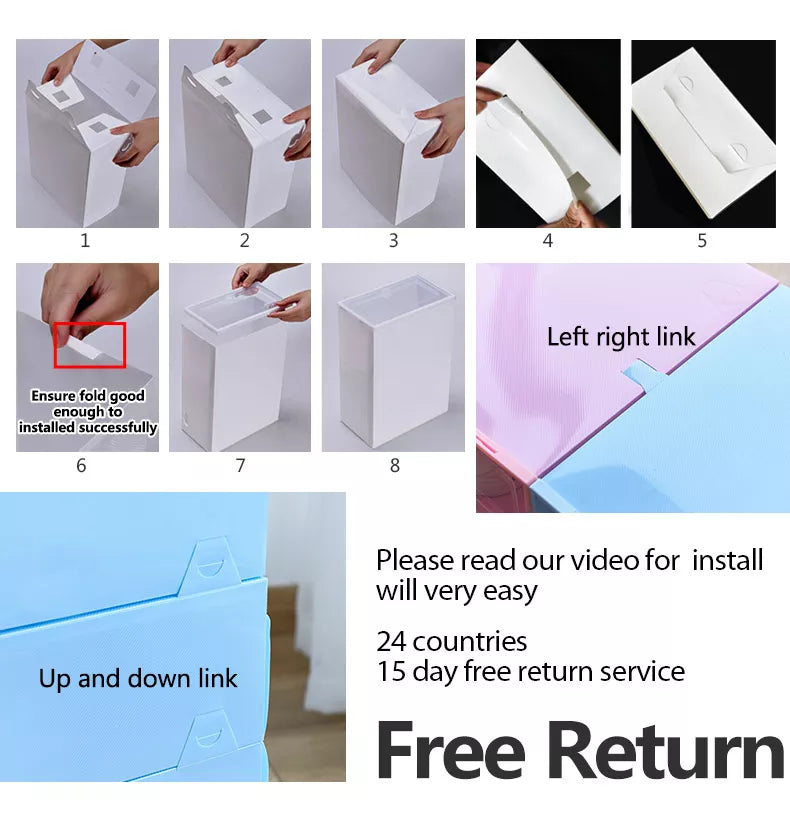 1

2

3

4

5

Ensure fold good enough to installed successfully

6

7

8

Left right link

Up and down link

Please read our video for install will very easy

24 countries
15 day free return service

Free Return