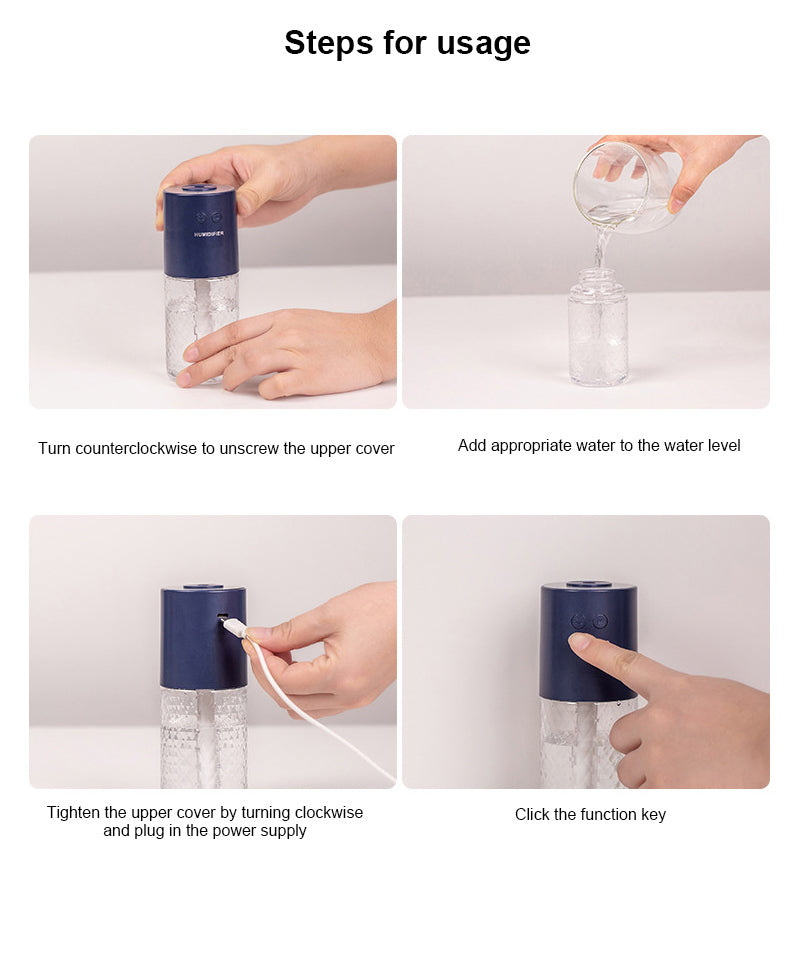 Steps for usage

HUMIDIFIER

Turn counterclockwise to unscrew the upper cover

Add appropriate water to the water level

Tighten the upper cover by turning clockwise and plug in the power supply

Click the function key